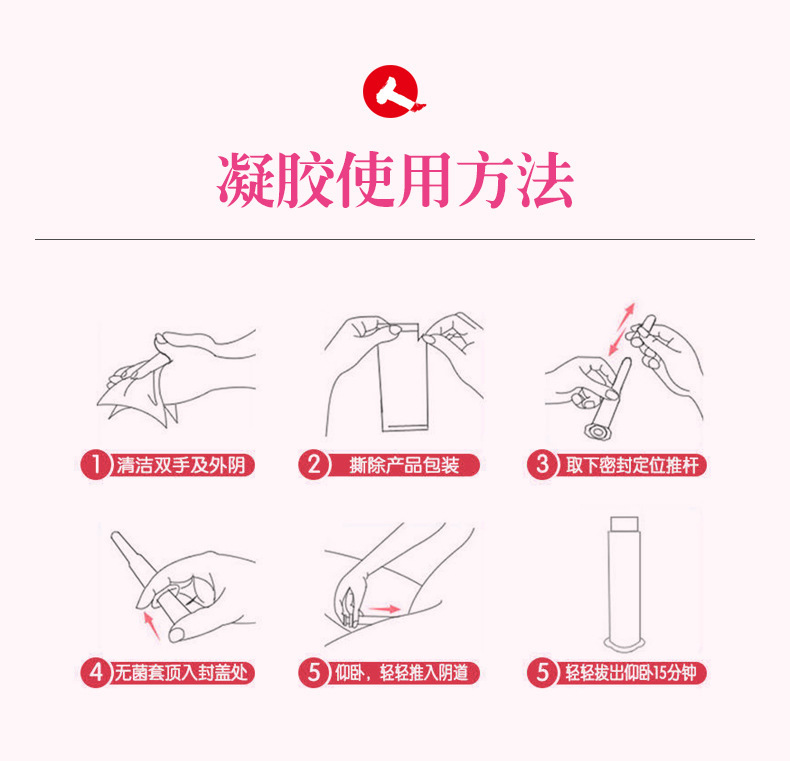 凝胶使用方法

1 清洁双手及外阴

2 撕除产品包装

3 取下密封定位推杆

4 无菌套顶入封盖处

5 仰卧，轻轻推入阴道

5 轻轻拔出仰卧15分钟