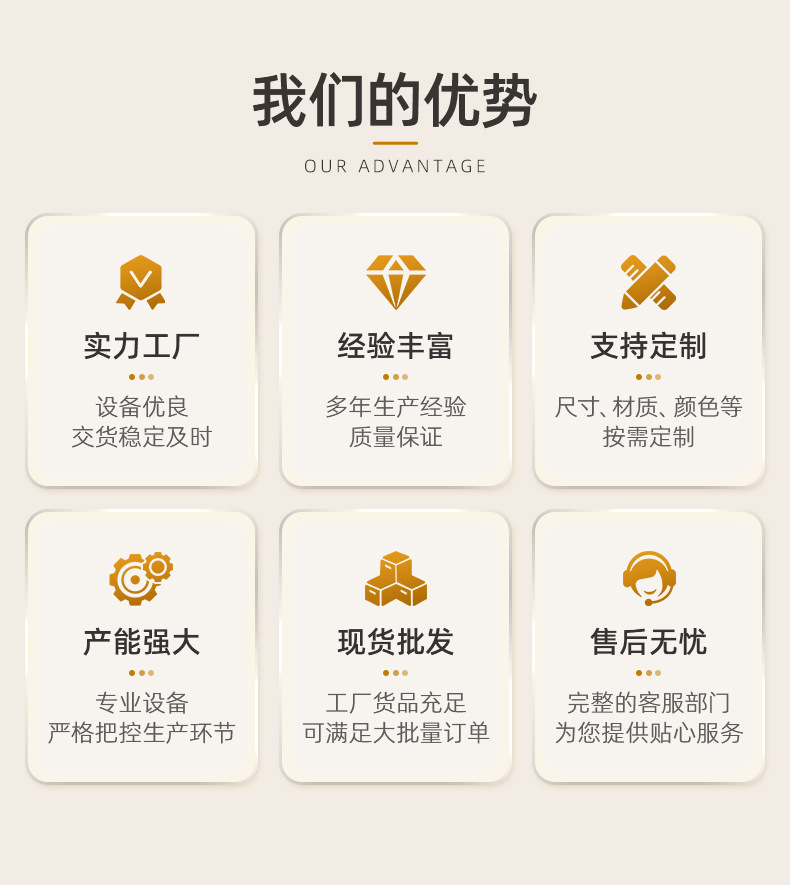 我们的优势

OUR ADVANTAGE

实力工厂

设备优良
交货稳定及时

经验丰富

多年生产经验
质量保证

支持定制

尺寸、材质、颜色等
按需定制

产能强大

专业设备
严格把控生产环节

现货批发

工厂货品充足
可满足大批量订单

售后无忧

完整的客服部门
为您提供贴心服务