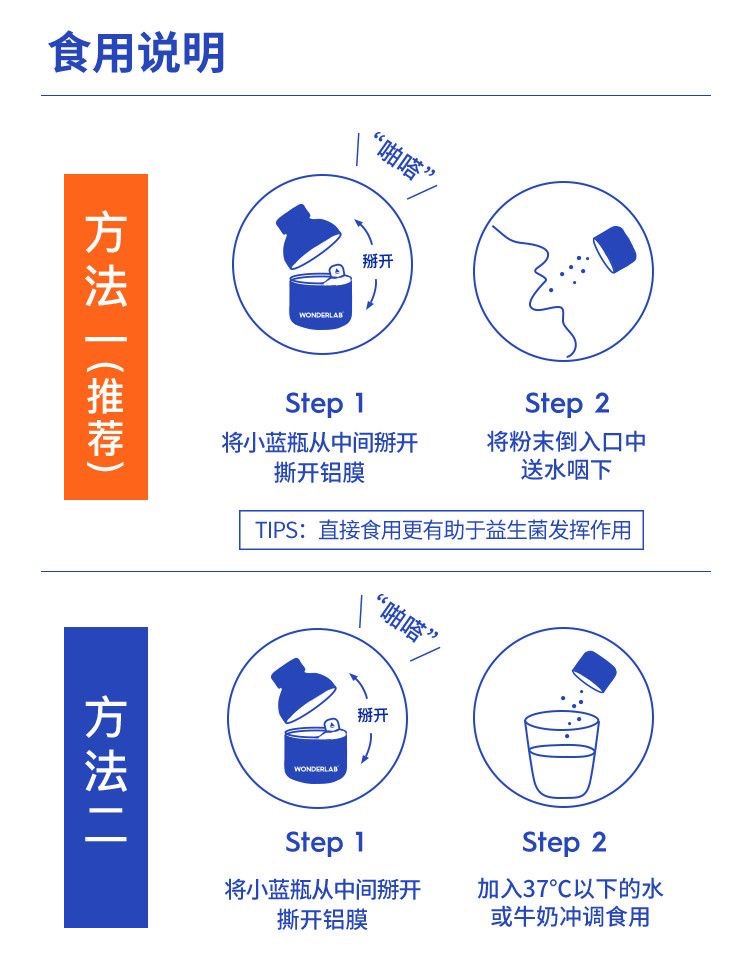 食用说明

方法一（推荐）

“啪嗒”

掰开

WONDERLAB

Step 1
将小蓝瓶从中间掰开
撕开铝膜

Step 2
将粉末倒入口中
送水咽下

TIPS：直接食用更有助于益生菌发挥作用

方法二

“啪嗒”

掰开

WONDERLAB

Step 1
将小蓝瓶从中间掰开
撕开铝膜

Step 2
加入37°C以下的水
或牛奶冲调食用