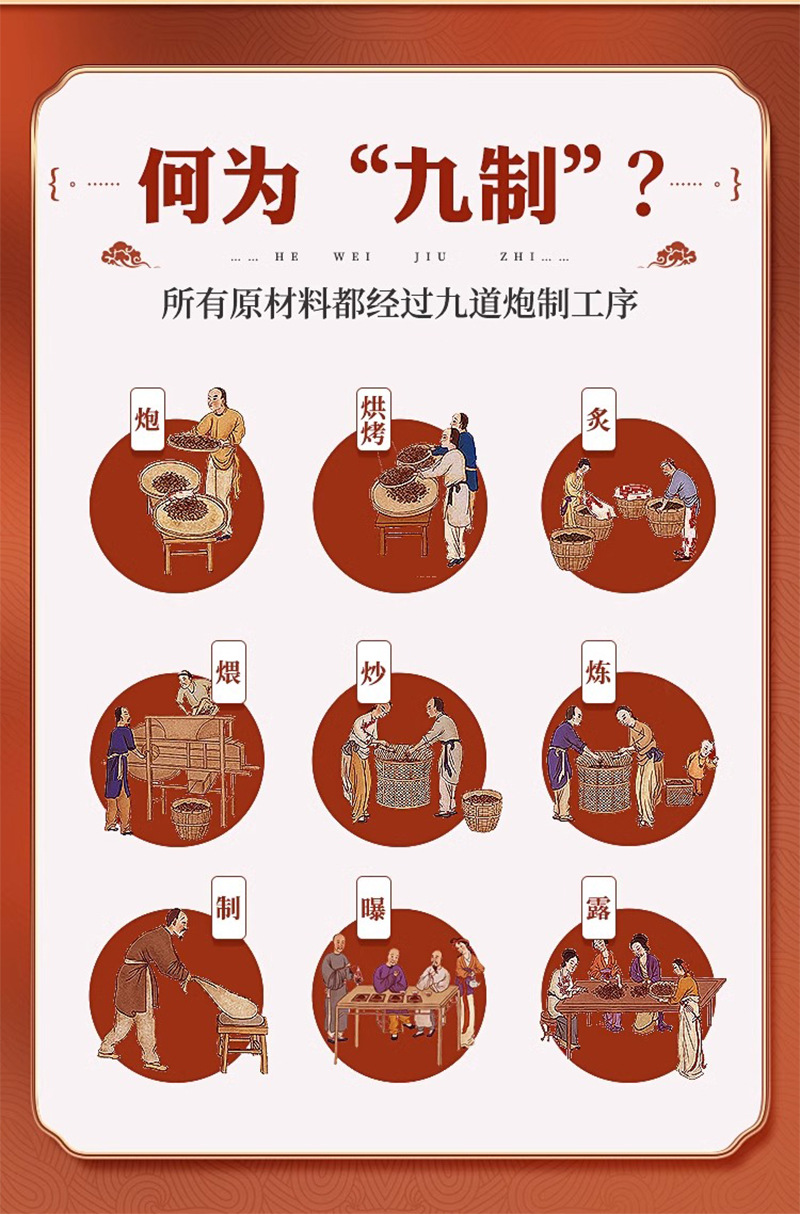 何为“九制”？

HE WEI JIU ZHI

所有原材料都经过九道炮制工序

炮

烘烤

炙

煨

炒

炼

制

曝

露