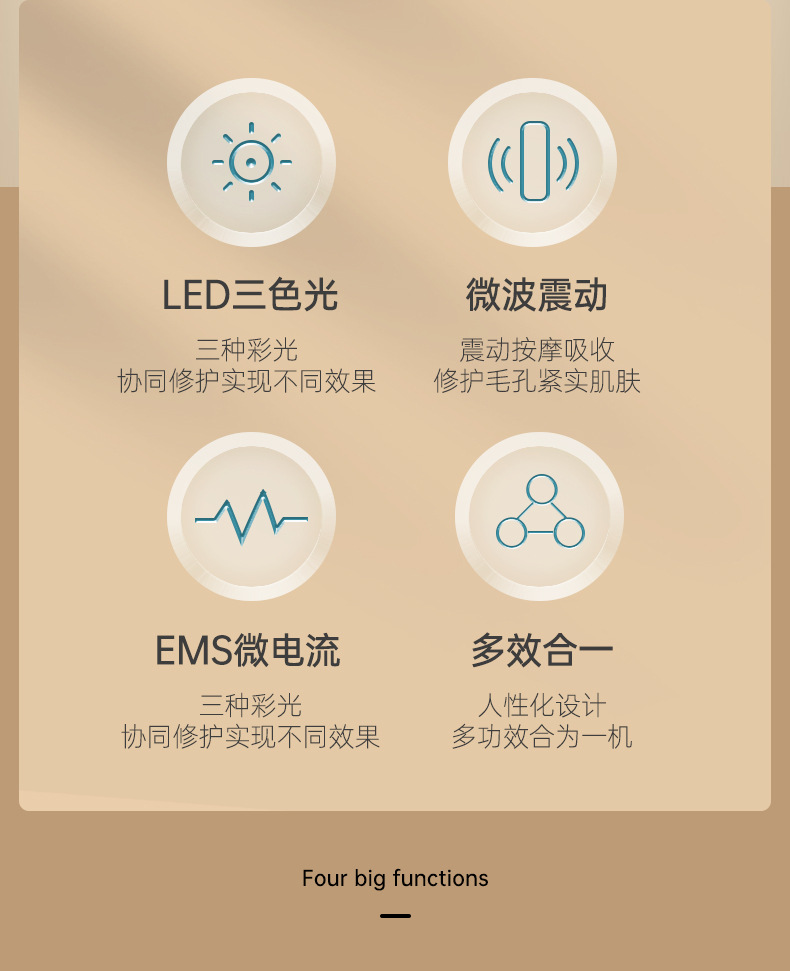 LED三色光

三种彩光
协同修护实现不同效果

微波震动

震动按摩吸收
修护毛孔紧实肌肤

EMS微电流

三种彩光
协同修护实现不同效果

多效合一

人性化设计
多功效合为一机

Four big functions