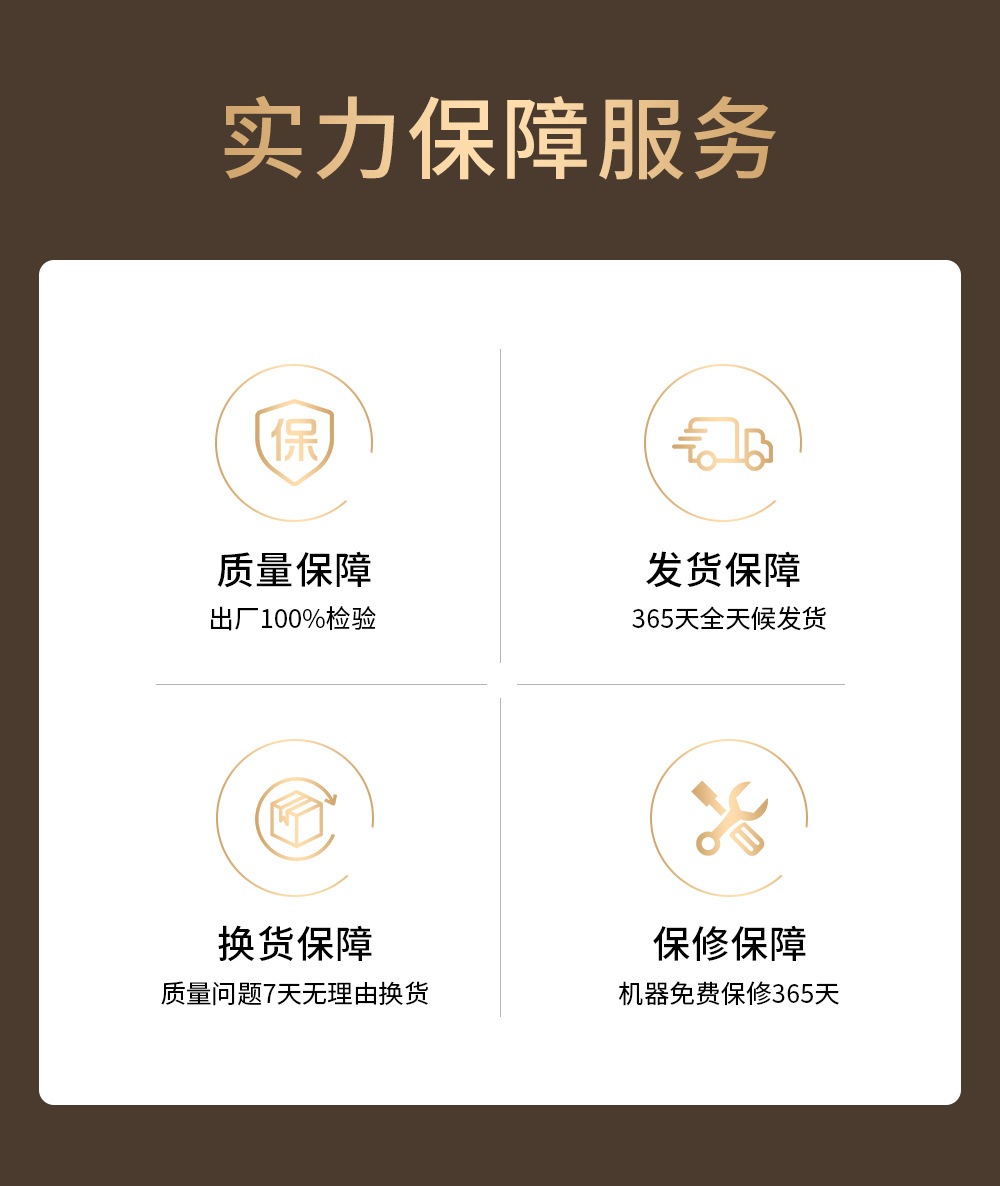 实力保障服务

保

质量保障
出厂100%检验

发货保障
365天全天候发货

换货保障
质量问题7天无理由换货

保修保障
机器免费保修365天