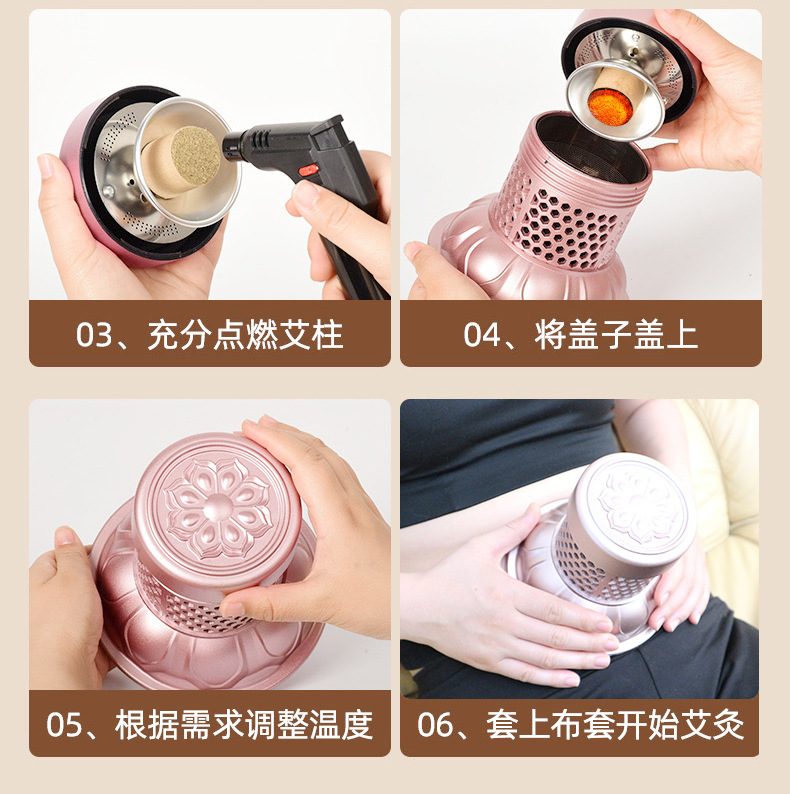 03、充分点燃艾柱

04、将盖子盖上

05、根据需求调整温度

06、套上布套开始艾灸