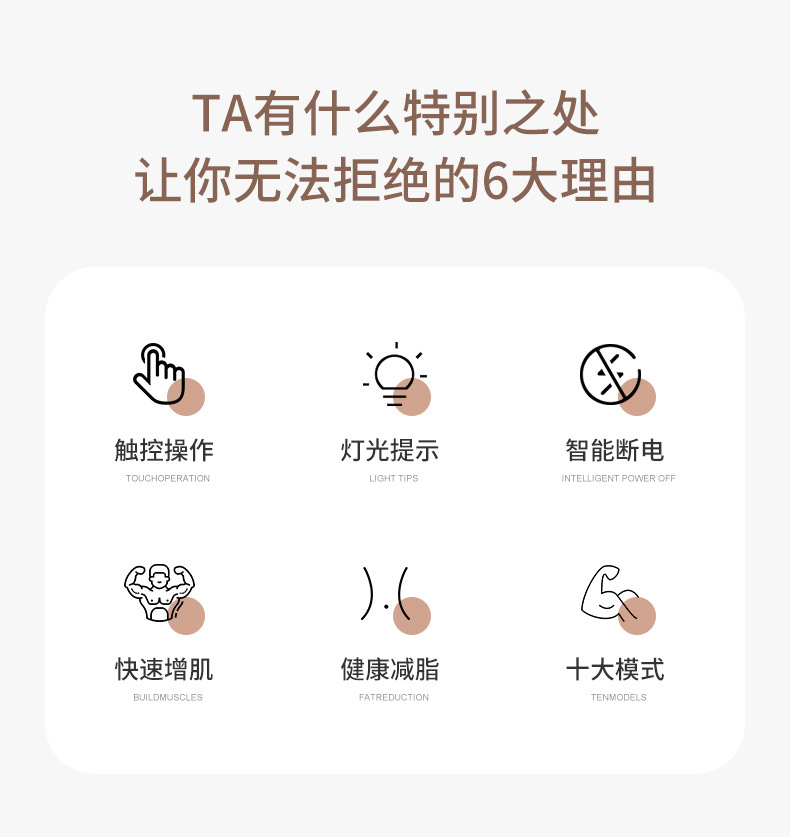 TA有什么特别之处
让你无法拒绝的6大理由

触控操作
TOUCHOPERATION

灯光提示
LIGHT TIPS

智能断电
INTELLIGENT POWER OFF

快速增肌
BUILDMUSCLES

健康减脂
FATREDUCTION

十大模式
TENMODELS