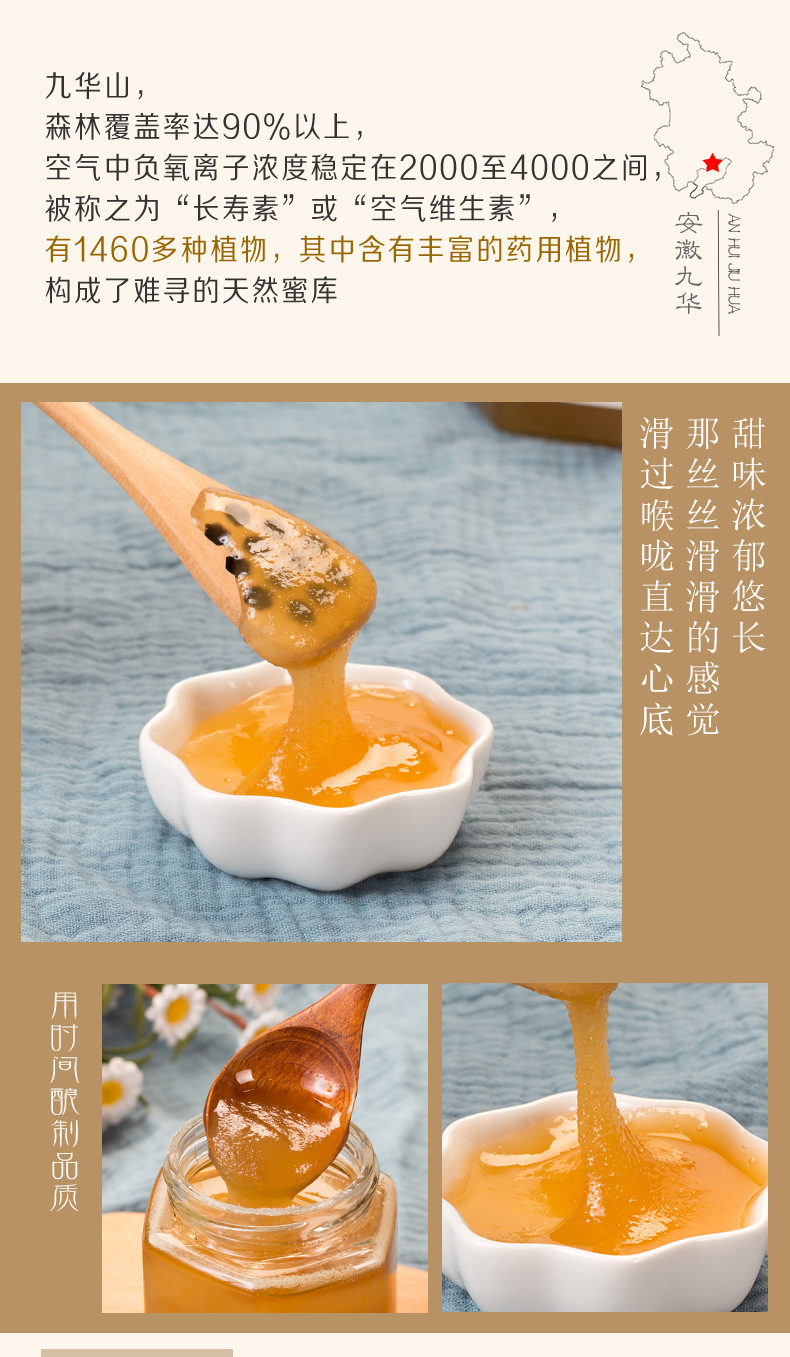 九华山，
森林覆盖率达90%以上，
空气中负氧离子浓度稳定在2000至4000之间，
被称之为“长寿素”或“空气维生素”，
有1460多种植物，其中含有丰富的药用植物，
构成了难寻的天然蜜库

安徽九华

AN HUI JIU HUA

甜味浓郁悠长

那丝丝滑滑的感觉

滑过喉咙直达心底

用时间酿制品质