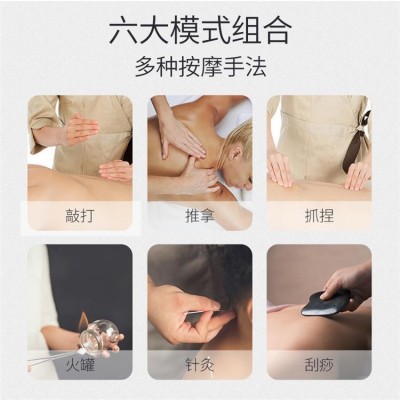 六大模式组合
多种按摩手法

敲打

推拿

抓捏

火罐

针灸

刮痧