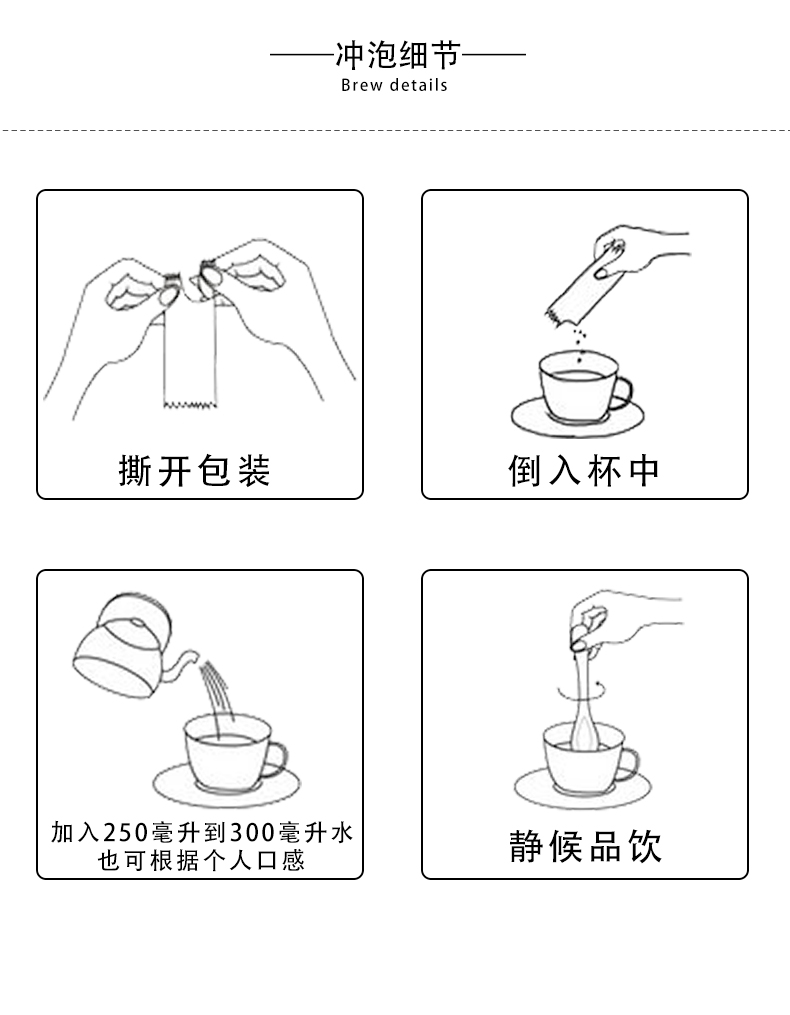 ——冲泡细节——
Brew details

撕开包装

倒入杯中

加入250毫升到300毫升水
也可根据个人口感

静候品饮