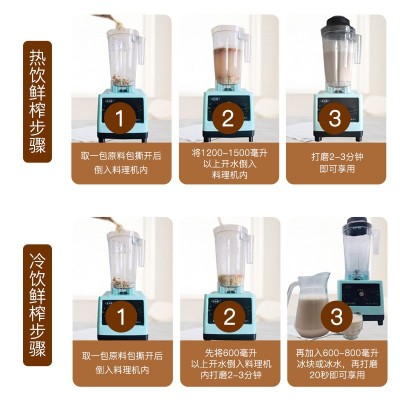 热饮鲜榨步骤

1
取一包原料包撕开后倒入料理机内

2
将1200-1500毫升以上开水倒入料理机内

3
打磨2-3分钟即可享用

冷饮鲜榨步骤

1
取一包原料包撕开后倒入料理机内

2
先将600毫升以上开水倒入料理机内打磨2-3分钟

3
再加入600-800毫升冰块或冰水，再打磨20秒即可享用