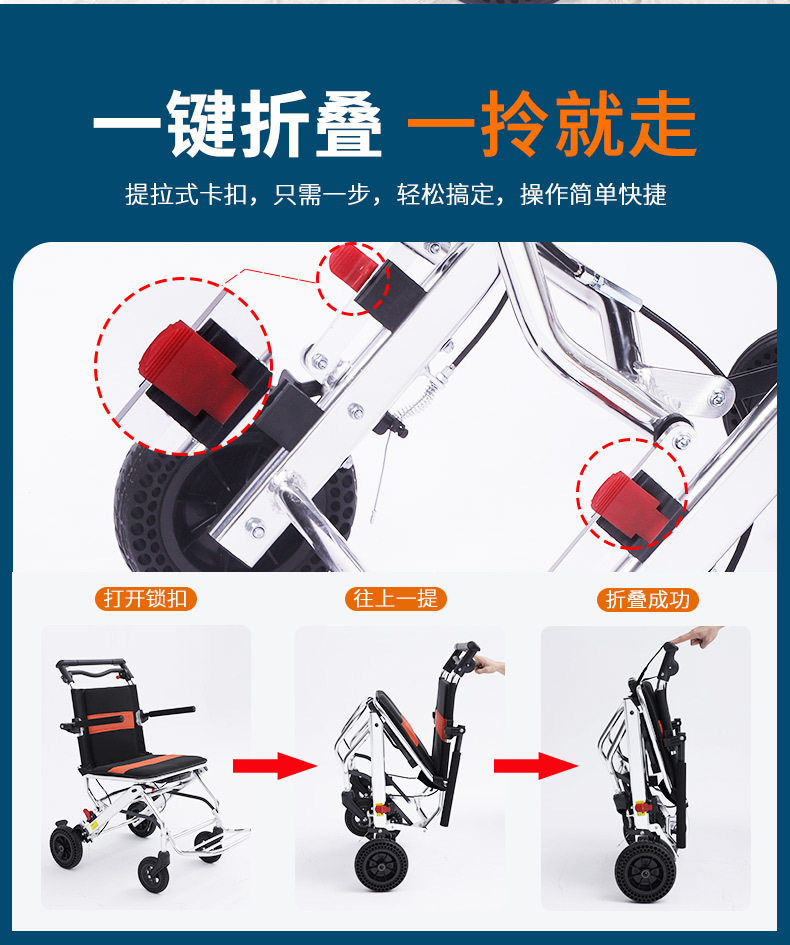 一键折叠 一拎就走

提拉式卡扣，只需一步，轻松搞定，操作简单快捷

打开锁扣

往上一提

折叠成功