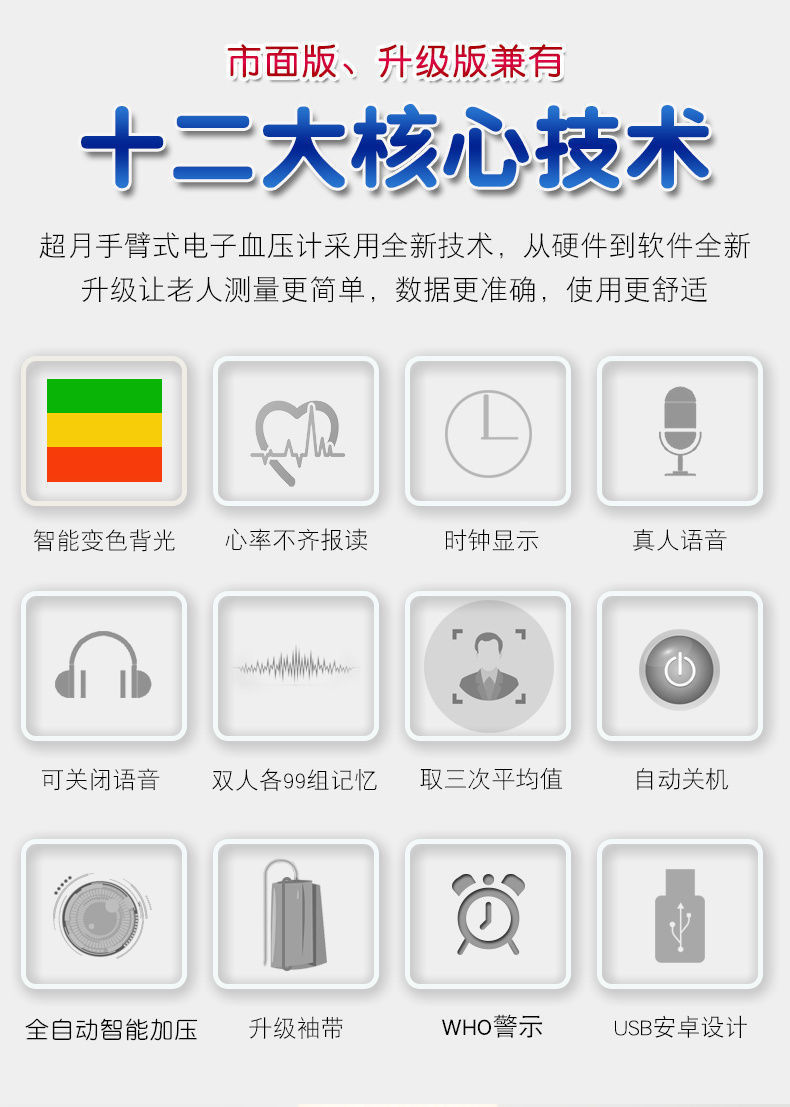 市面版、升级版兼有

十二大核心技术

超月手臂式电子血压计采用全新技术，从硬件到软件全新升级让老人测量更简单，数据更准确，使用更舒适

智能变色背光

心率不齐报读

时钟显示

真人语音

可关闭语音

双人各99组记忆

取三次平均值

自动关机

全自动智能加压

升级袖带

WHO警示

USB安卓设计