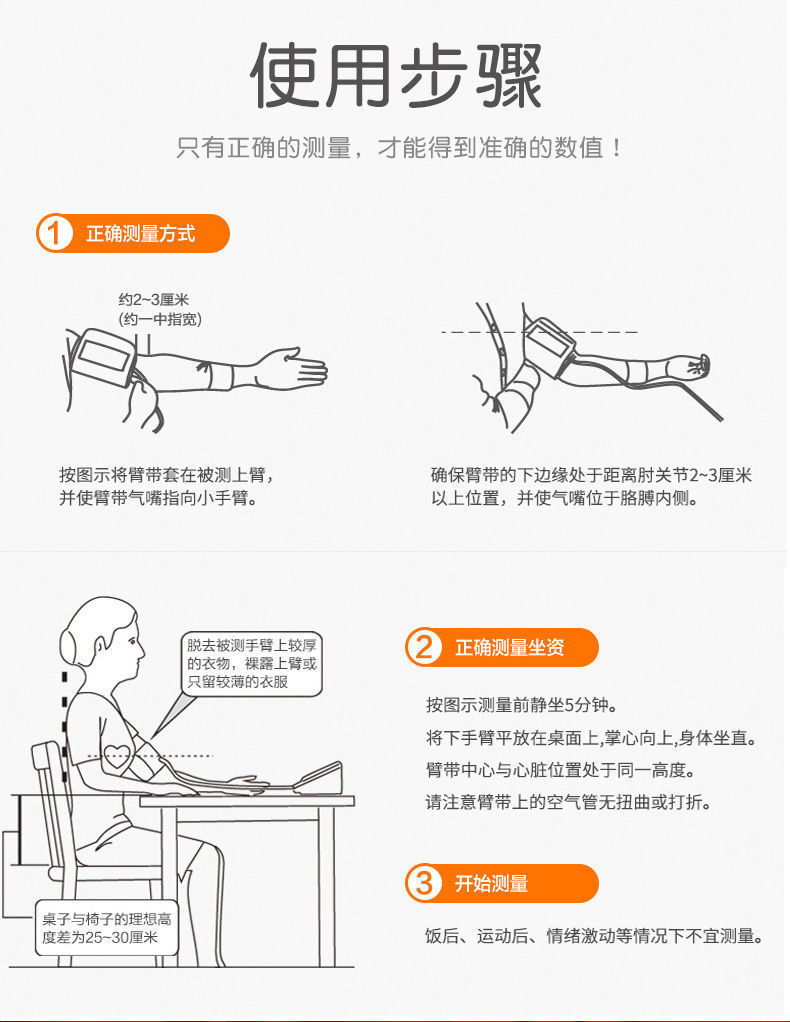 使用步骤

只有正确的测量，才能得到准确的数值！

1 正确测量方式

约2~3厘米
(约一中指宽)

按图示将臂带套在被测上臂，并使臂带气嘴指向小手臂。

确保臂带的下边缘处于距离肘关节2~3厘米以上位置，并使气嘴位于胳膊内侧。

脱去被测手臂上较厚的衣物，裸露上臂或只留较薄的衣服

桌子与椅子的理想高度差为25~30厘米

2 正确测量坐资

按图示测量前静坐5分钟。

将下手臂平放在桌面上,掌心向上,身体坐直。

臂带中心与心脏位置处于同一高度。

请注意臂带上的空气管无扭曲或打折。

3 开始测量

饭后、运动后、情绪激动等情况下不宜测量。