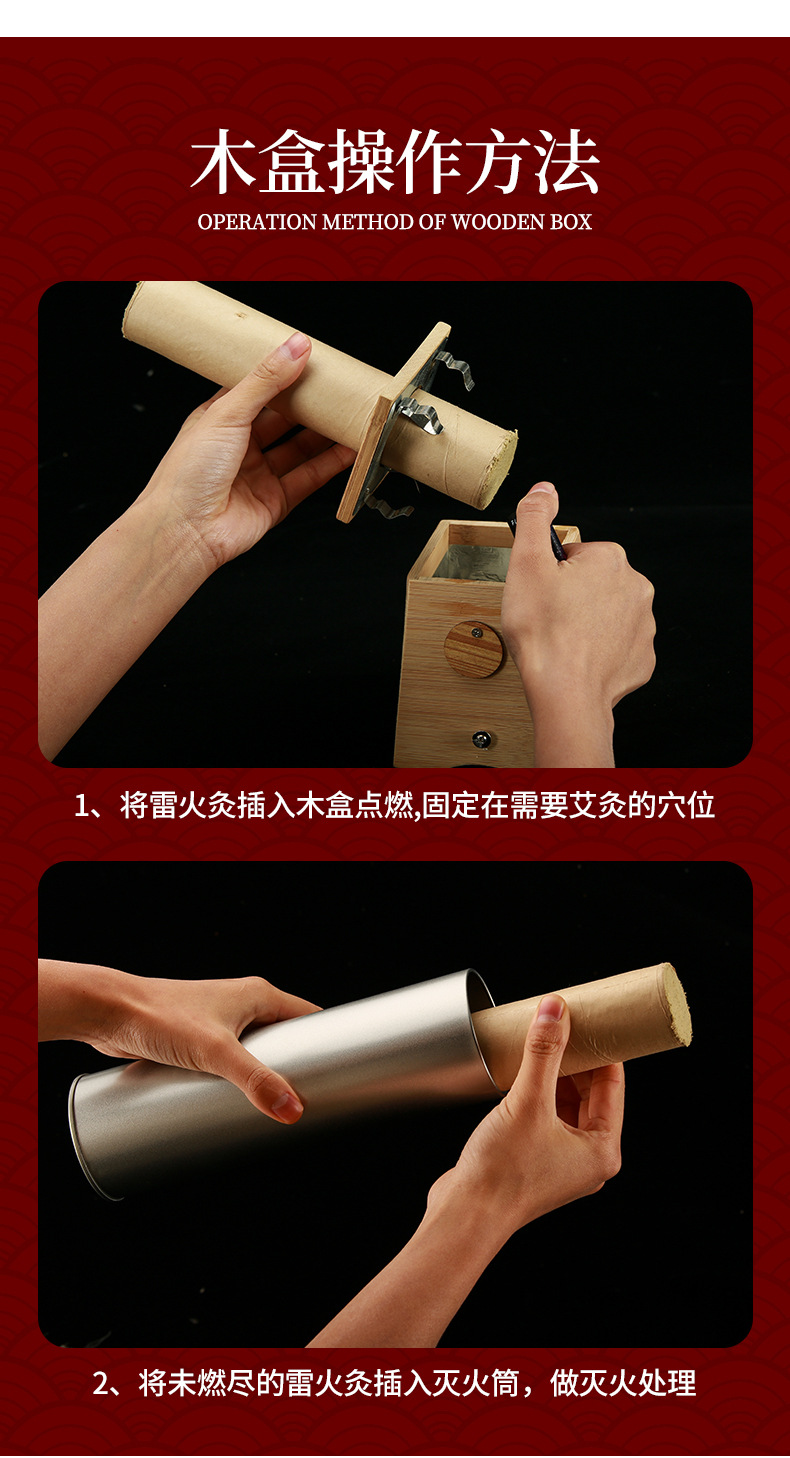 木盒操作方法

OPERATION METHOD OF WOODEN BOX

1、将雷火灸插入木盒点燃,固定在需要艾灸的穴位

2、将未燃尽的雷火灸插入灭火筒，做灭火处理