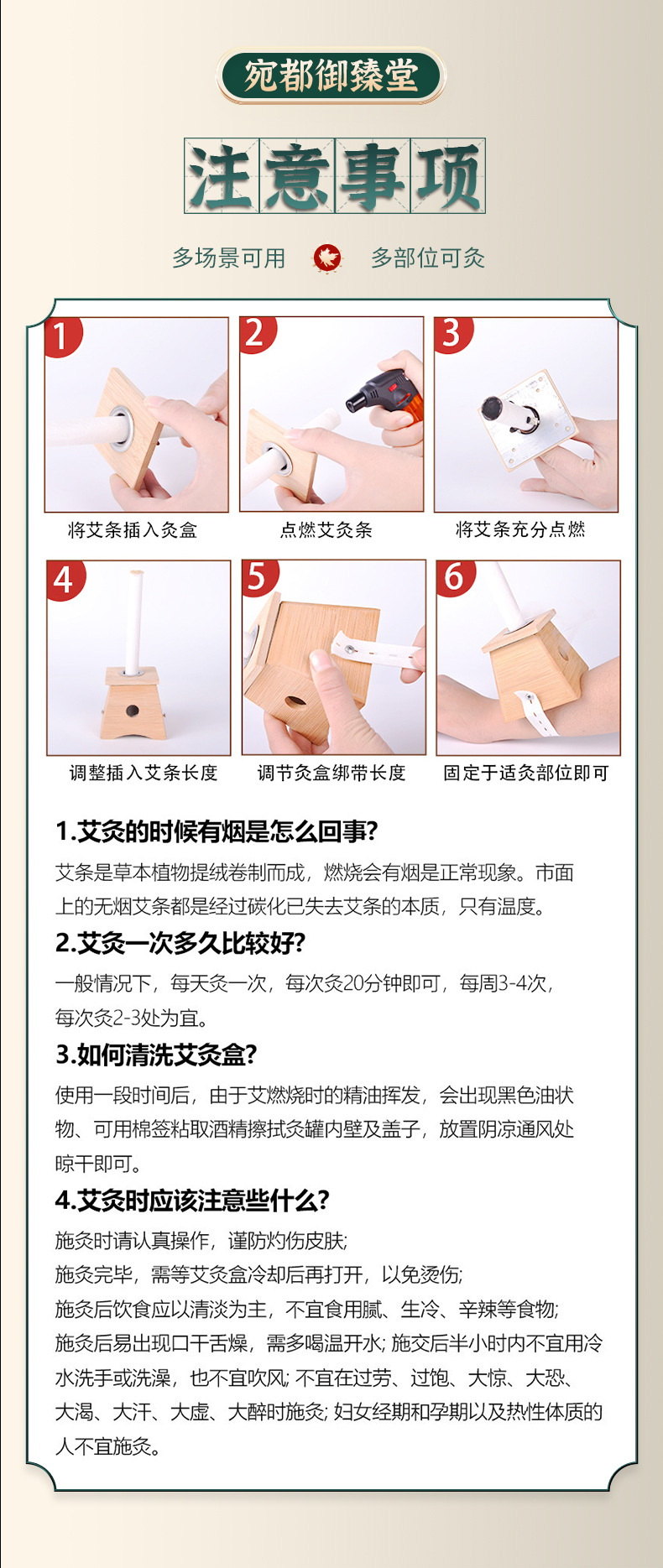 宛都御臻堂

注意事项

多场景可用　多部位可灸

1
将艾条插入灸盒

2
点燃艾灸条

3
将艾条充分点燃

4
调整插入艾条长度

5
调节灸盒绑带长度

6
固定于适灸部位即可

1.艾灸的时候有烟是怎么回事?

艾条是草本植物提绒卷制而成，燃烧会有烟是正常现象。市面上的无烟艾条都是经过碳化已失去艾条的本质，只有温度。

2.艾灸一次多久比较好?

一般情况下，每天灸一次，每次灸20分钟即可，每周3-4次，每次灸2-3处为宜。

3.如何清洗艾灸盒?

使用一段时间后，由于艾燃烧时的精油挥发，会出现黑色油状物、可用棉签粘取酒精擦拭灸罐内壁及盖子，放置阴凉通风处晾干即可。

4.艾灸时应该注意些什么?

施灸时请认真操作，谨防灼伤皮肤;
施灸完毕，需等艾灸盒冷却后再打开，以免烫伤;
施灸后饮食应以清淡为主，不宜食用腻、生冷、辛辣等食物;
施灸后易出现口干舌燥，需多喝温开水; 施交后半小时内不宜用冷水洗手或洗澡，也不宜吹风; 不宜在过劳、过饱、大惊、大恐、大渴、大汗、大虚、大醉时施灸; 妇女经期和孕期以及热性体质的人不宜施灸。