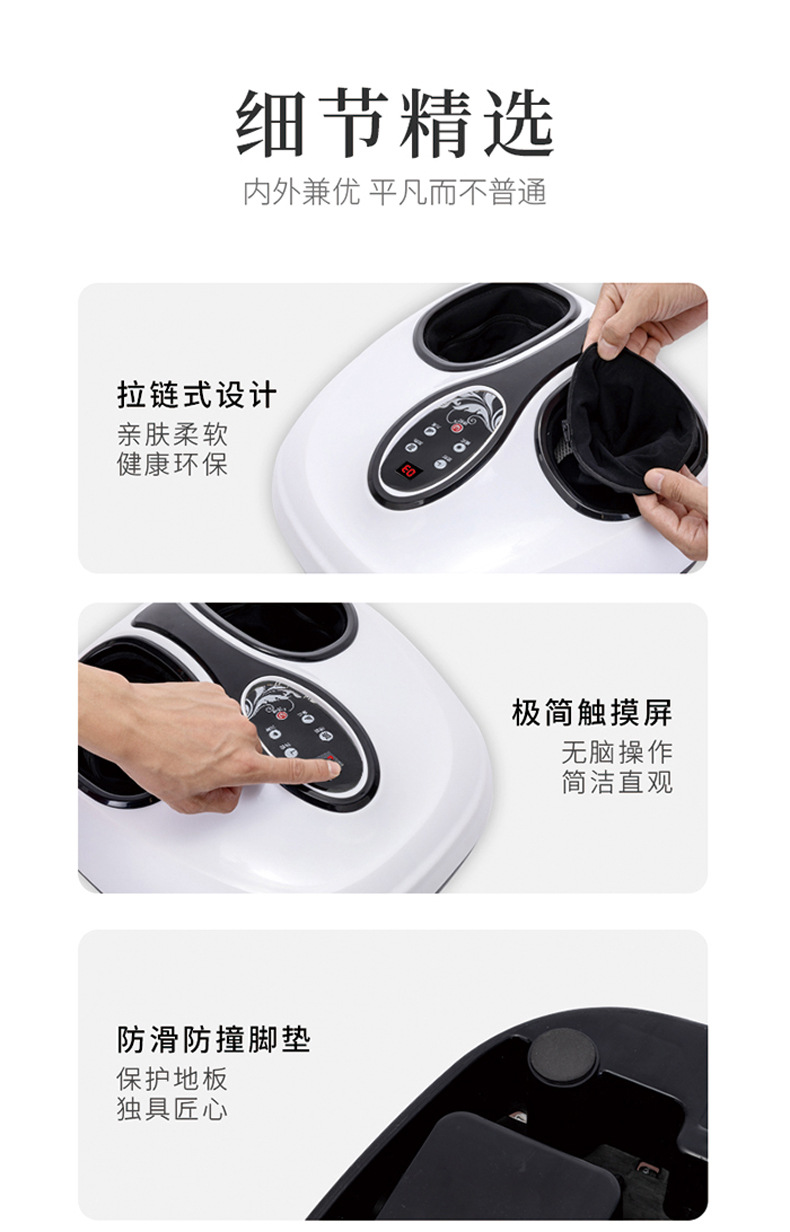 细节精选
内外兼优 平凡而不普通

拉链式设计
亲肤柔软
健康环保

极简触摸屏
无脑操作
简洁直观

防滑防撞脚垫
保护地板
独具匠心