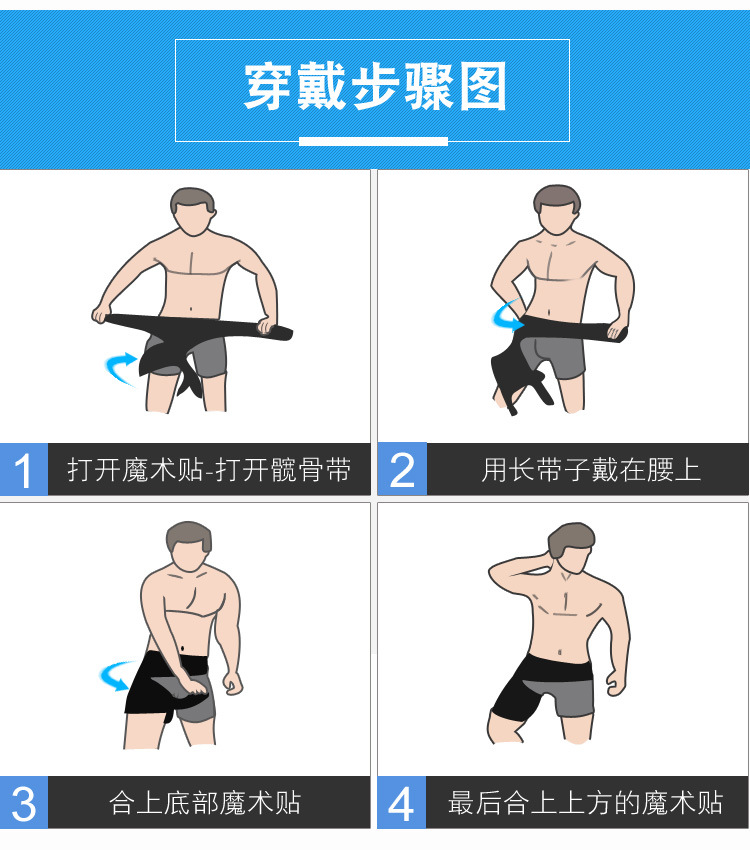 穿戴步骤图

1 打开魔术贴-打开髋骨带

2 用长带子戴在腰上

3 合上底部魔术贴

4 最后合上上方的魔术贴