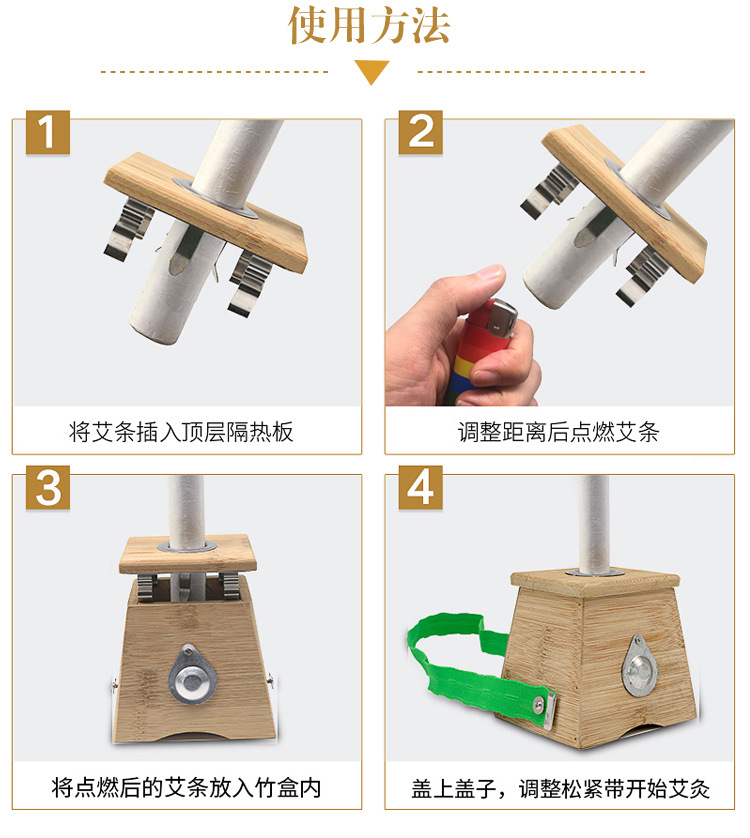 使用方法

1

将艾条插入顶层隔热板

2

调整距离后点燃艾条

3

将点燃后的艾条放入竹盒内

4

盖上盖子，调整松紧带开始艾灸