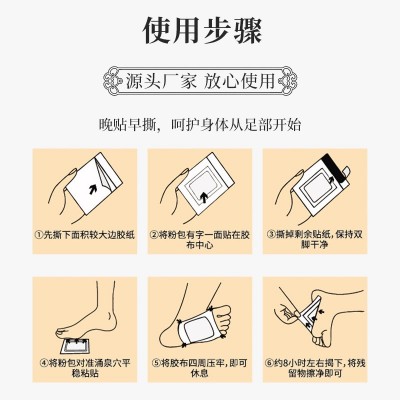 使用步骤

源头厂家 放心使用

晚贴早撕，呵护身体从足部开始

①先撕下面积较大边胶纸

②将粉包有字一面贴在胶布中心

③撕掉剩余贴纸，保持双脚干净

④将粉包对准涌泉穴平稳粘贴

⑤将胶布四周压牢，即可休息

⑥约8小时左右揭下，将残留物擦净即可