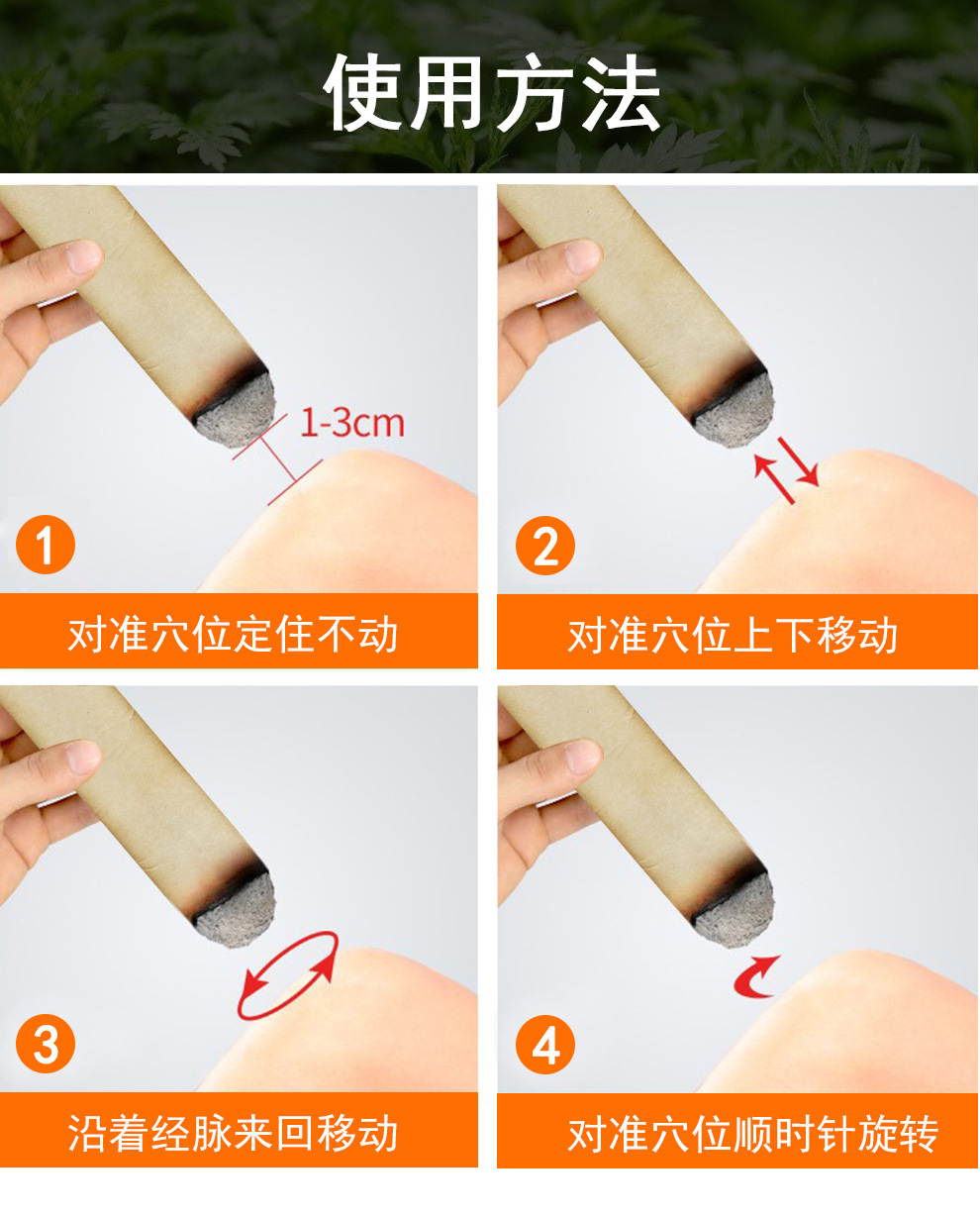 使用方法

1-3cm

1

对准穴位定住不动

2

对准穴位上下移动

3

沿着经脉来回移动

4

对准穴位顺时针旋转