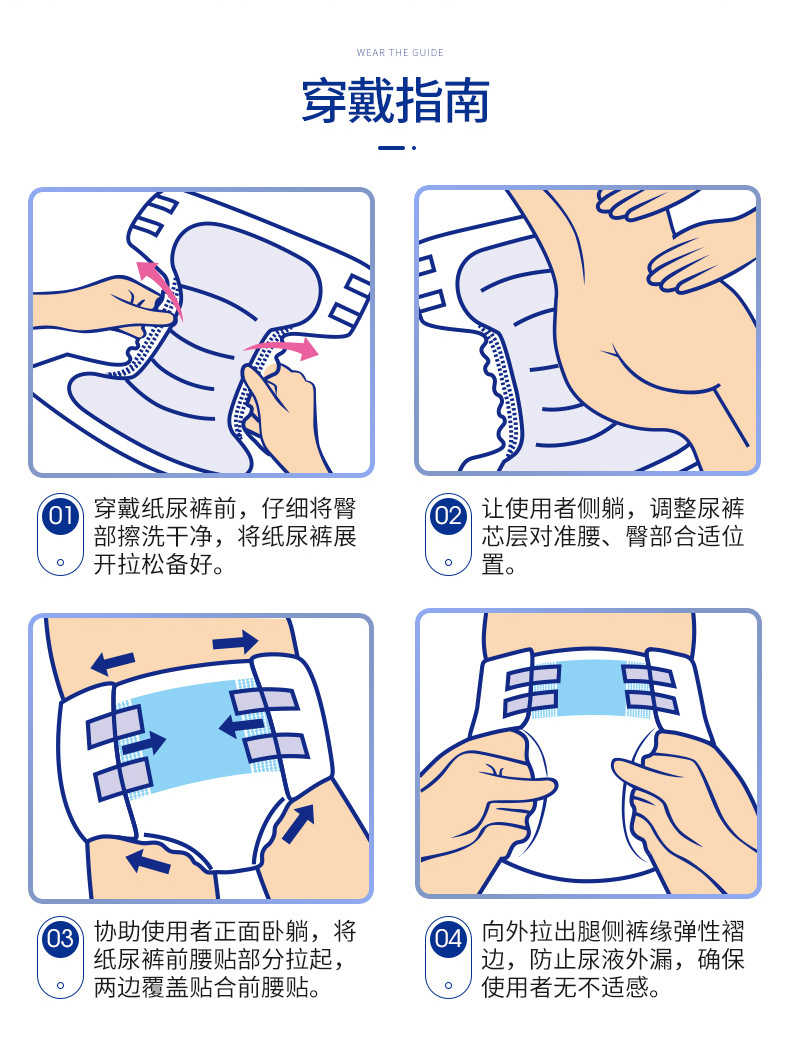 WEAR THE GUIDE

穿戴指南

01 穿戴纸尿裤前，仔细将臀部擦洗干净，将纸尿裤展开拉松备好。

02 让使用者侧躺，调整尿裤芯层对准腰、臀部合适位置。

03 协助使用者正面卧躺，将纸尿裤前腰贴部分拉起，两边覆盖贴合前腰贴。

04 向外拉出腿侧裤缘弹性褶边，防止尿液外漏，确保使用者无不适感。