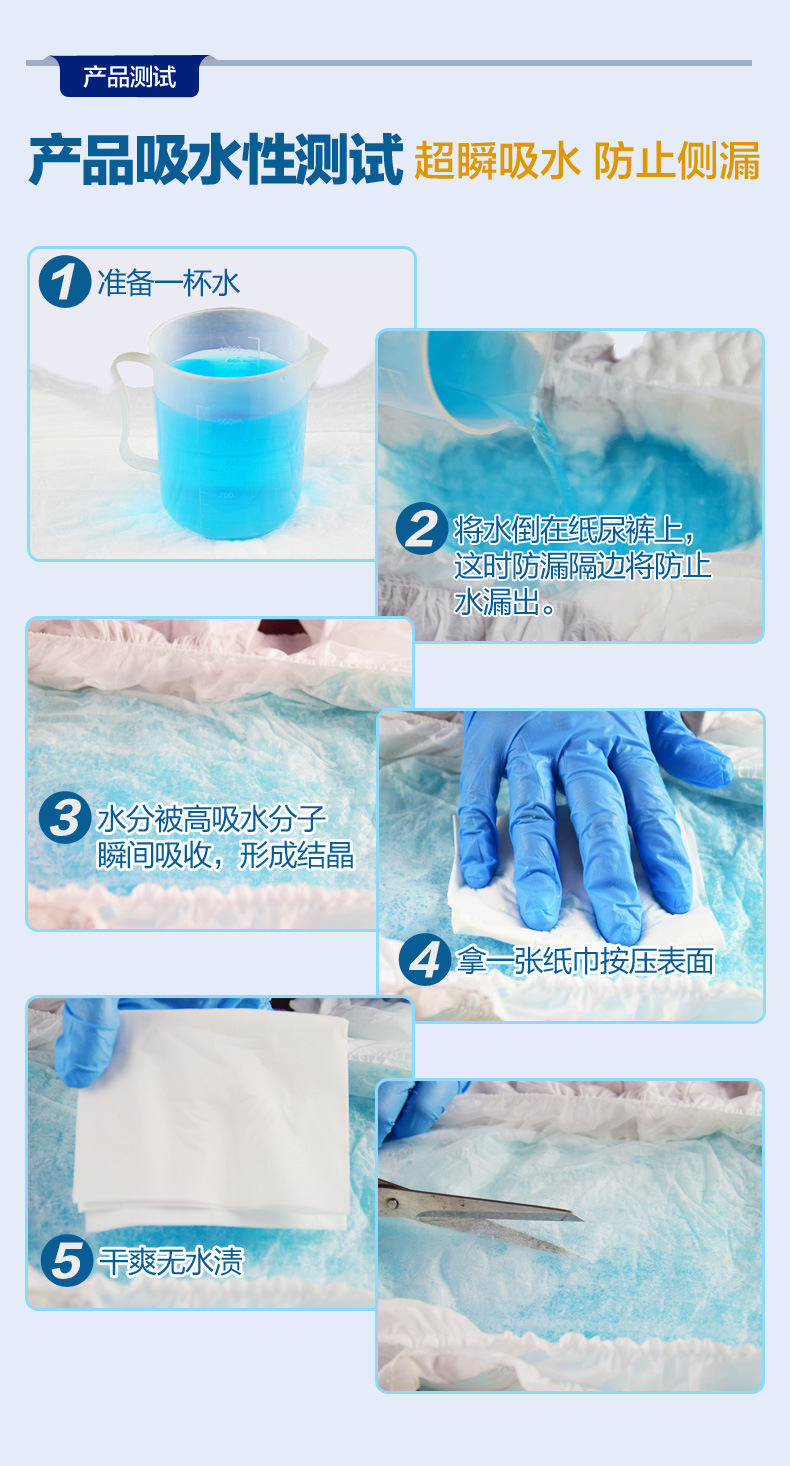 产品测试

产品吸水性测试 超瞬吸水 防止侧漏

1 准备一杯水

2 将水倒在纸尿裤上，这时防漏隔边将防止水漏出。

3 水分被高吸水分子瞬间吸收，形成结晶

4 拿一张纸巾按压表面

5 干爽无水渍