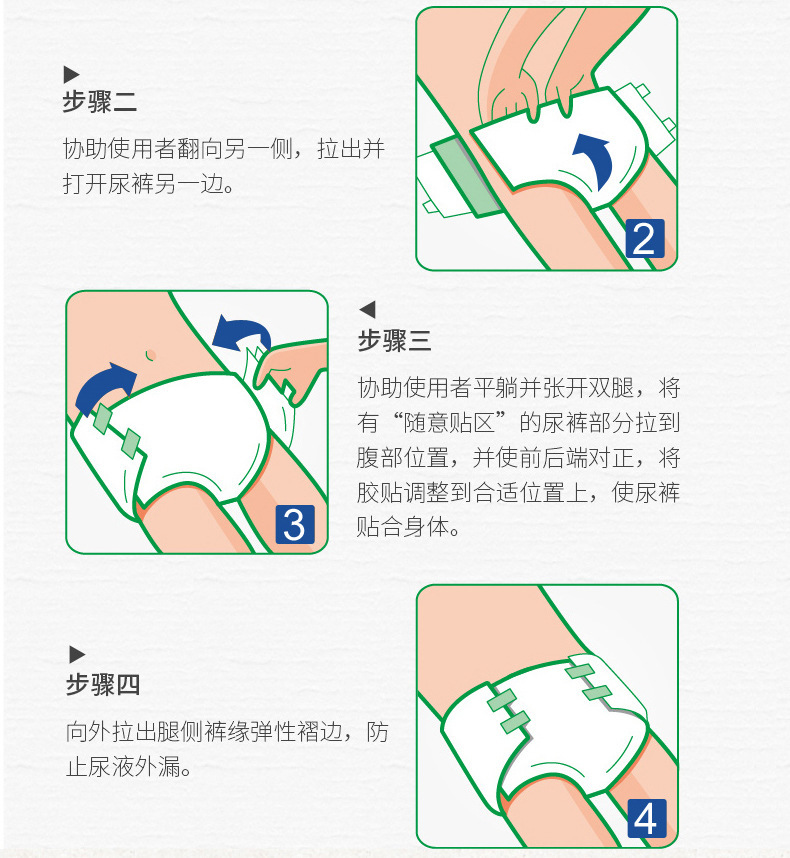 步骤二

协助使用者翻向另一侧，拉出并打开尿裤另一边。

2

3

步骤三

协助使用者平躺并张开双腿，将有“随意贴区”的尿裤部分拉到腹部位置，并使前后端对正，将胶贴调整到合适位置上，使尿裤贴合身体。

步骤四

向外拉出腿侧裤缘弹性褶边，防止尿液外漏。

4