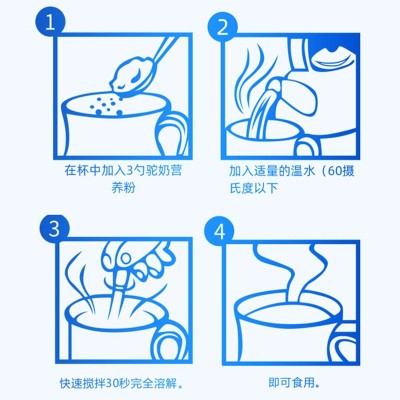 1

在杯中加入3勺驼奶营养粉

2

加入适量的温水（60摄氏度以下

3

快速搅拌30秒完全溶解。

4

即可食用。