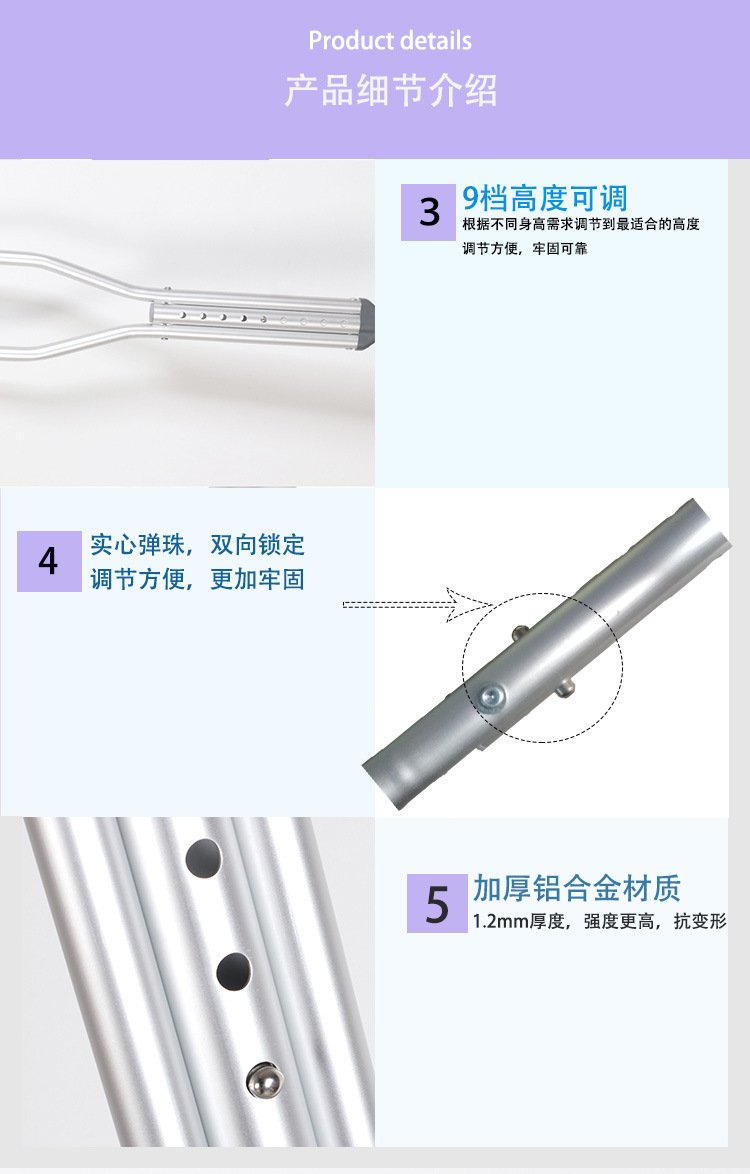 Product details
产品细节介绍

3 9档高度可调
根据不同身高需求调节到最适合的高度
调节方便，牢固可靠

4 实心弹珠，双向锁定
调节方便，更加牢固

5 加厚铝合金材质
1.2mm厚度，强度更高，抗变形