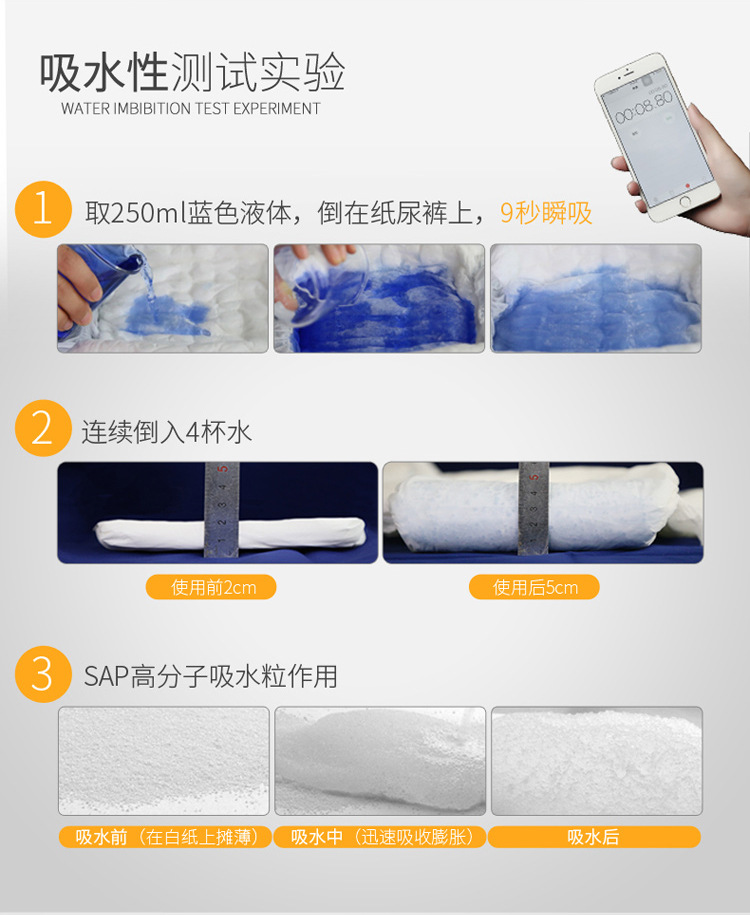 吸水性测试实验
WATER IMBIBITION TEST EXPERIMENT

00:08.80

1 取250ml蓝色液体，倒在纸尿裤上，9秒瞬吸

2 连续倒入4杯水

使用前2cm

使用后5cm

3 SAP高分子吸水粒作用

吸水前（在白纸上摊薄）

吸水中（迅速吸收膨胀）

吸水后