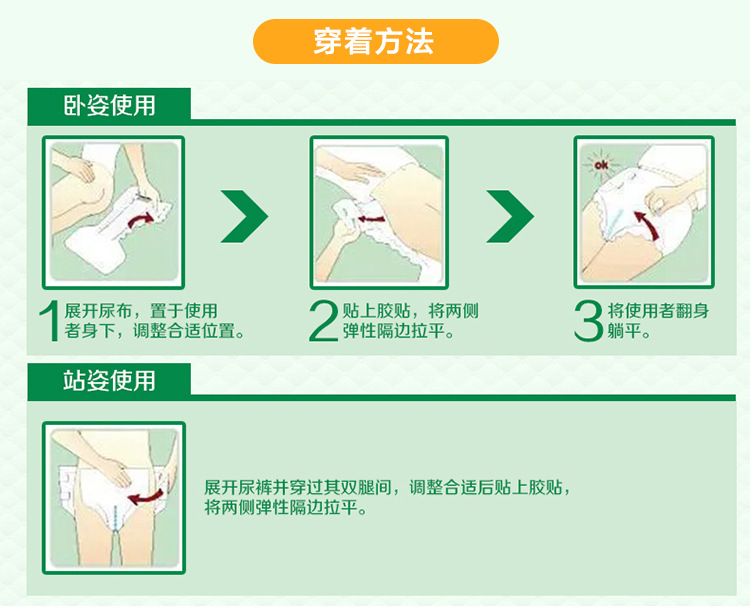 穿着方法

卧姿使用

ok

1 展开尿布，置于使用者身下，调整合适位置。

2 贴上胶贴，将两侧弹性隔边拉平。

3 将使用者翻身躺平。

站姿使用

展开尿裤并穿过其双腿间，调整合适后贴上胶贴，将两侧弹性隔边拉平。