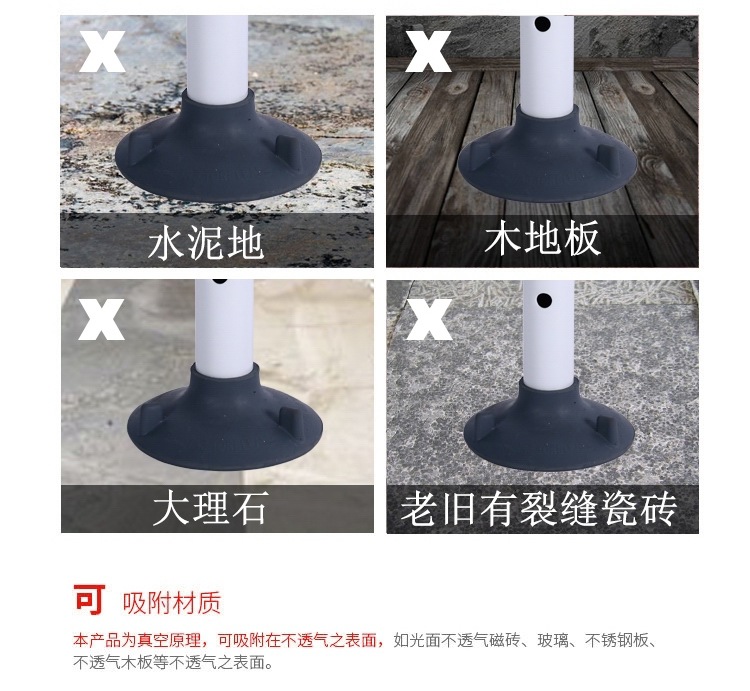 X
水泥地

X
木地板

X
大理石

X
老旧有裂缝瓷砖

可 吸附材质

本产品为真空原理，可吸附在不透气之表面，如光面不透气磁砖、玻璃、不锈钢板、不透气木板等不透气之表面。